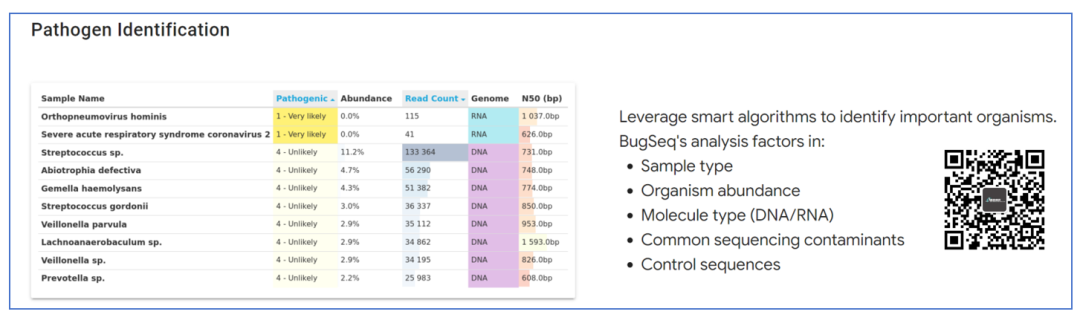 Pathogen Identification

| Sample Name | Pathogenic | Abundance | Read Count | Genome | N50 (bp) |
|---|---|---|---|---|---|
| Orthopneumovirus hominis | 1 - Very likely | 0.0% | 115 | RNA | 1 037.0bp |
| Severe acute respiratory syndrome coronavirus 2 | 1 - Very likely | 0.0% | 41 | RNA | 626.0bp |
| Streptococcus sp. | 4 - Unlikely | 11.2% | 133 364 | DNA | 731.0bp |
| Abiotrophia defectiva | 4 - Unlikely | 4.7% | 56 290 | DNA | 748.0bp |
| Gemella haemolysans | 4 - Unlikely | 4.3% | 51 382 | DNA | 774.0bp |
| Streptococcus gordonii | 4 - Unlikely | 3.0% | 36 337 | DNA | 850.0bp |
| Veillonella parvula | 4 - Unlikely | 2.9% | 35 112 | DNA | 953.0bp |
| Lachnoanaerobaculum sp. | 4 - Unlikely | 2.9% | 34 862 | DNA | 1 593.0bp |
| Veillonella sp. | 4 - Unlikely | 2.9% | 34 195 | DNA | 826.0bp |
| Prevotella sp. | 4 - Unlikely | 2.2% | 25 983 | DNA | 608.0bp |

Leverage smart algorithms to identify important organisms. BugSeq's analysis factors in:
• Sample type
• Organism abundance
• Molecule type (DNA/RNA)
• Common sequencing contaminants
• Control sequences