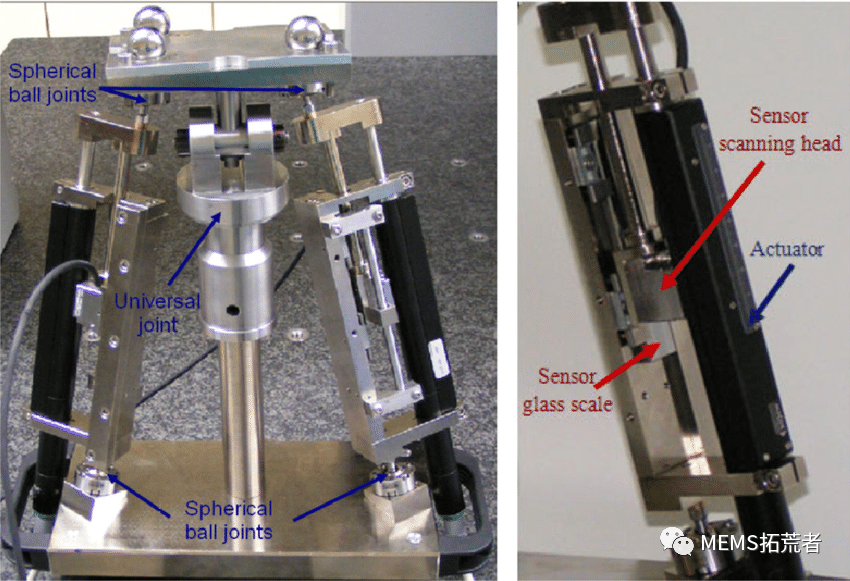 Spherical ball joints

Universal joint

Spherical ball joints

Sensor scanning head

Actuator

Sensor glass scale

MEMS拓荒者