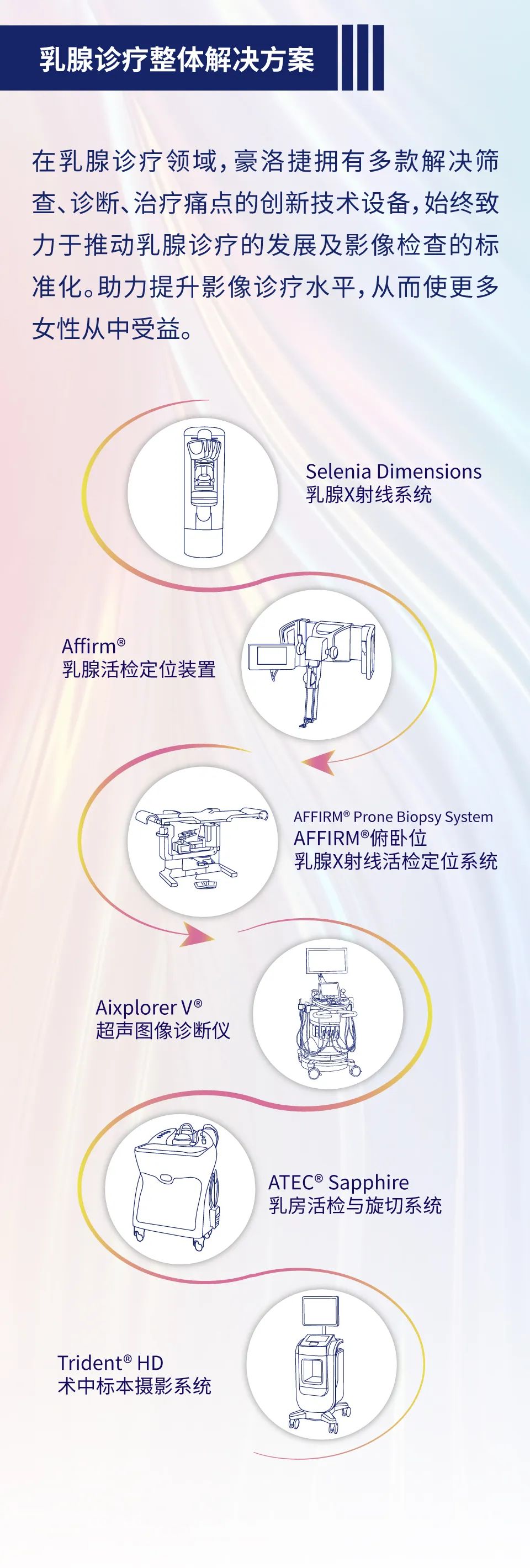 乳腺诊疗整体解决方案

在乳腺诊疗领域，豪洛捷拥有多款解决筛查、诊断、治疗痛点的创新技术设备，始终致力于推动乳腺诊疗的发展及影像检查的标准化。助力提升影像诊疗水平，从而使更多女性从中受益。

Selenia Dimensions
乳腺X射线系统

Affirm®
乳腺活检定位装置

AFFIRM® Prone Biopsy System
AFFIRM®俯卧位
乳腺X射线活检定位系统

Aixplorer V®
超声图像诊断仪

ATEC® Sapphire
乳房活检与旋切系统

Trident® HD
术中标本摄影系统