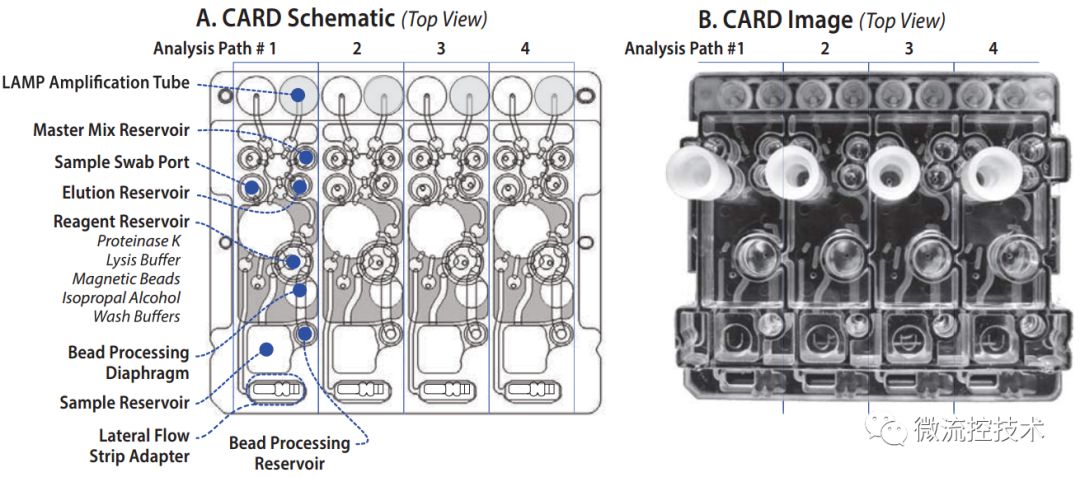 A. CARD Schematic (Top View)

Analysis Path # 1  2  3  4

LAMP Amplification Tube

Master Mix Reservoir

Sample Swab Port

Elution Reservoir

Reagent Reservoir
Proteinase K
Lysis Buffer
Magnetic Beads
Isopropal Alcohol
Wash Buffers

Bead Processing Diaphragm

Sample Reservoir

Lateral Flow Strip Adapter

Bead Processing Reservoir

B. CARD Image (Top View)

Analysis Path #1  2  3  4

微流控技术