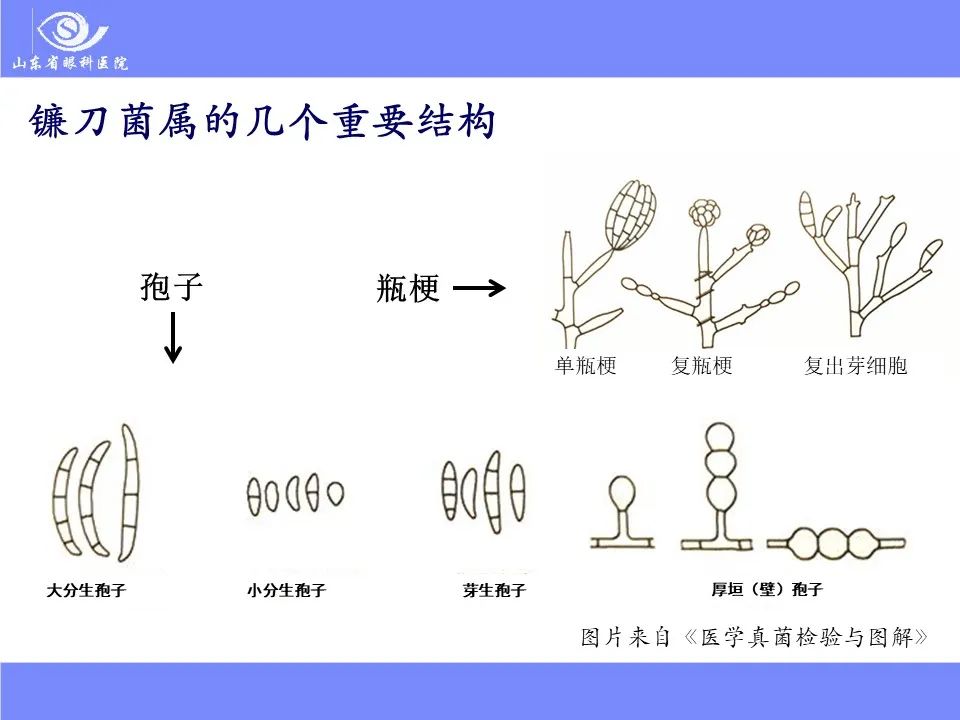 山东省眼科医院

镰刀菌属的几个重要结构

孢子

瓶梗

单瓶梗 复瓶梗 复出芽细胞

大分生孢子 小分生孢子 芽生孢子 厚垣（壁）孢子

图片来自《医学真菌检验与图解》